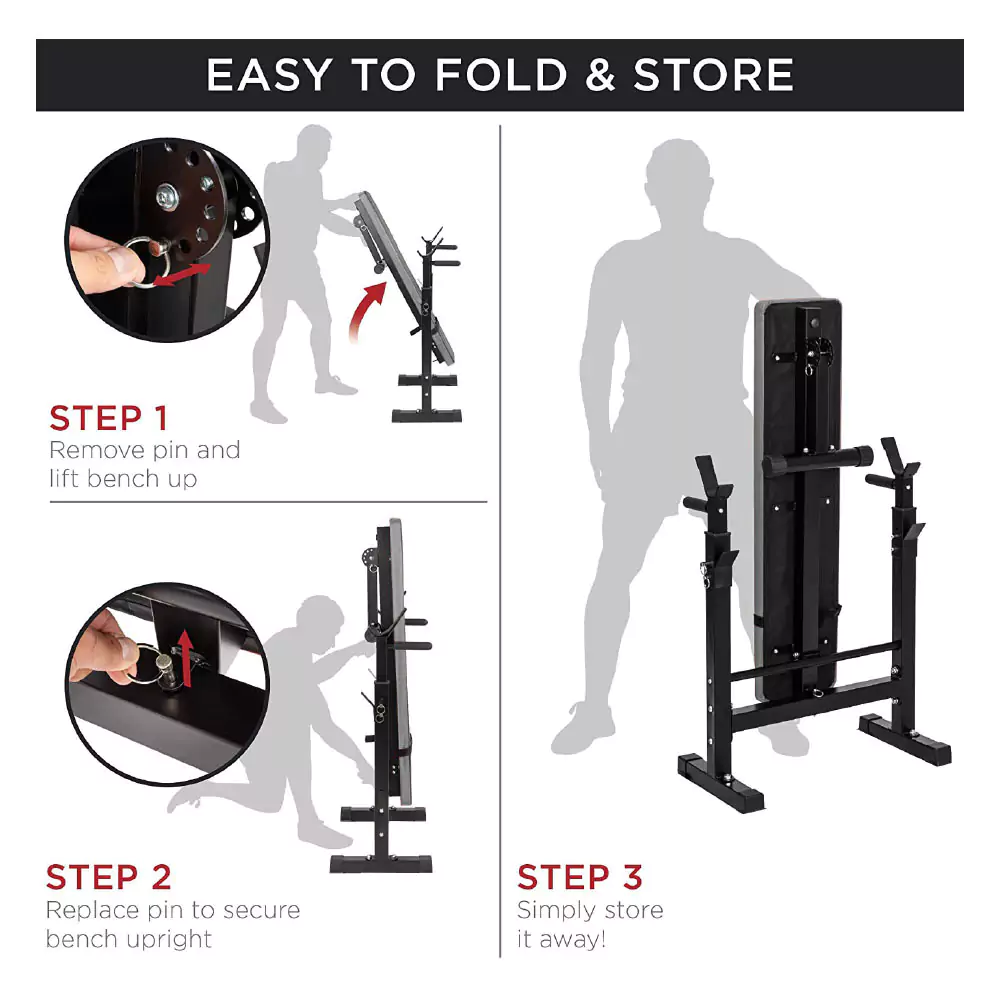 EASY TO FOLD & STORE

STEP 1
Remove pin and lift bench up

STEP 2
Replace pin to secure bench upright

STEP 3
Simply store it away!